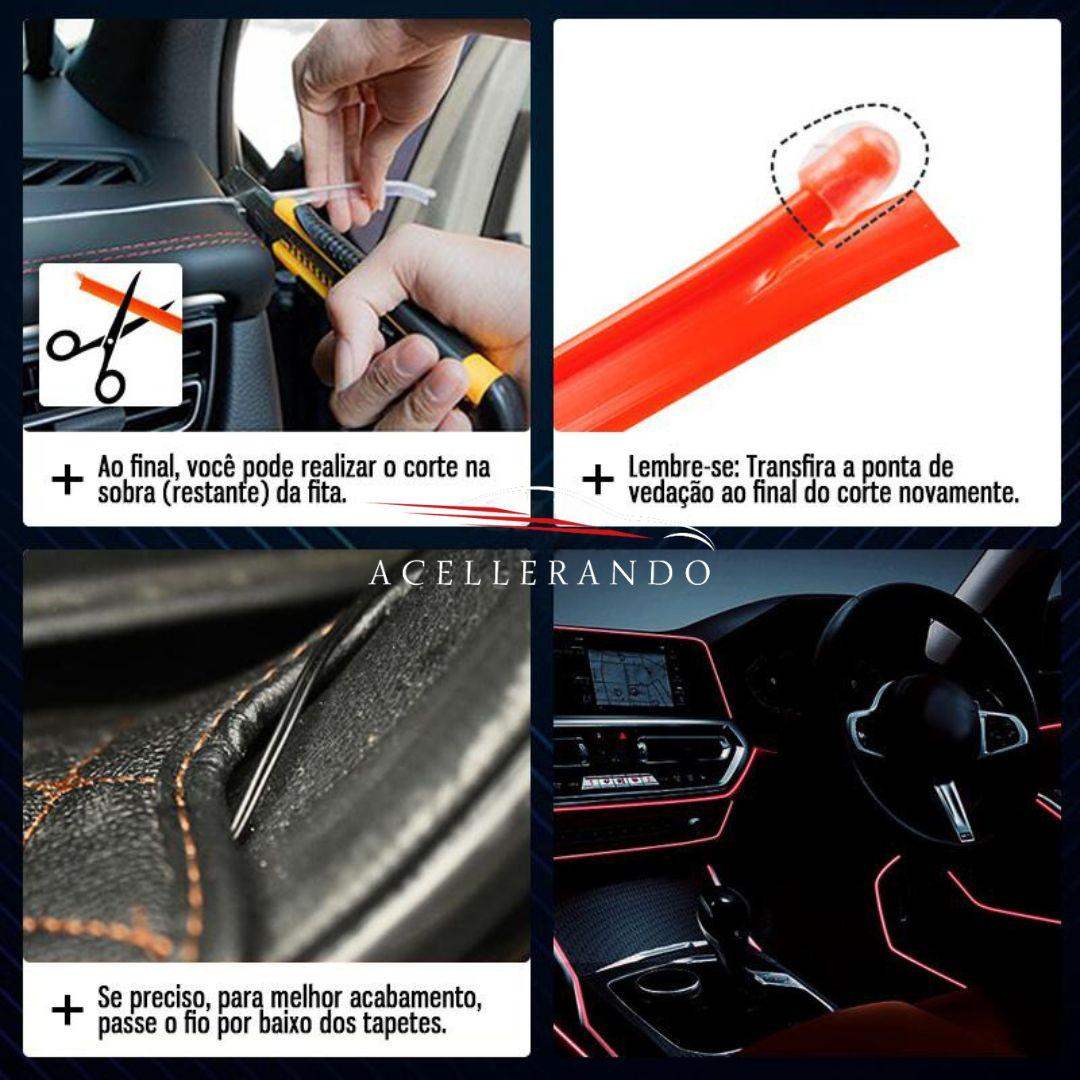 + Ao final, você pode realizar o corte na sobra (restante) da fita.

+ Lembre-se: Transfira a ponta de vedação ao final do corte novamente.

ACELLERANDO

+ Se preciso, para melhor acabamento, passe o fio por baixo dos tapetes.