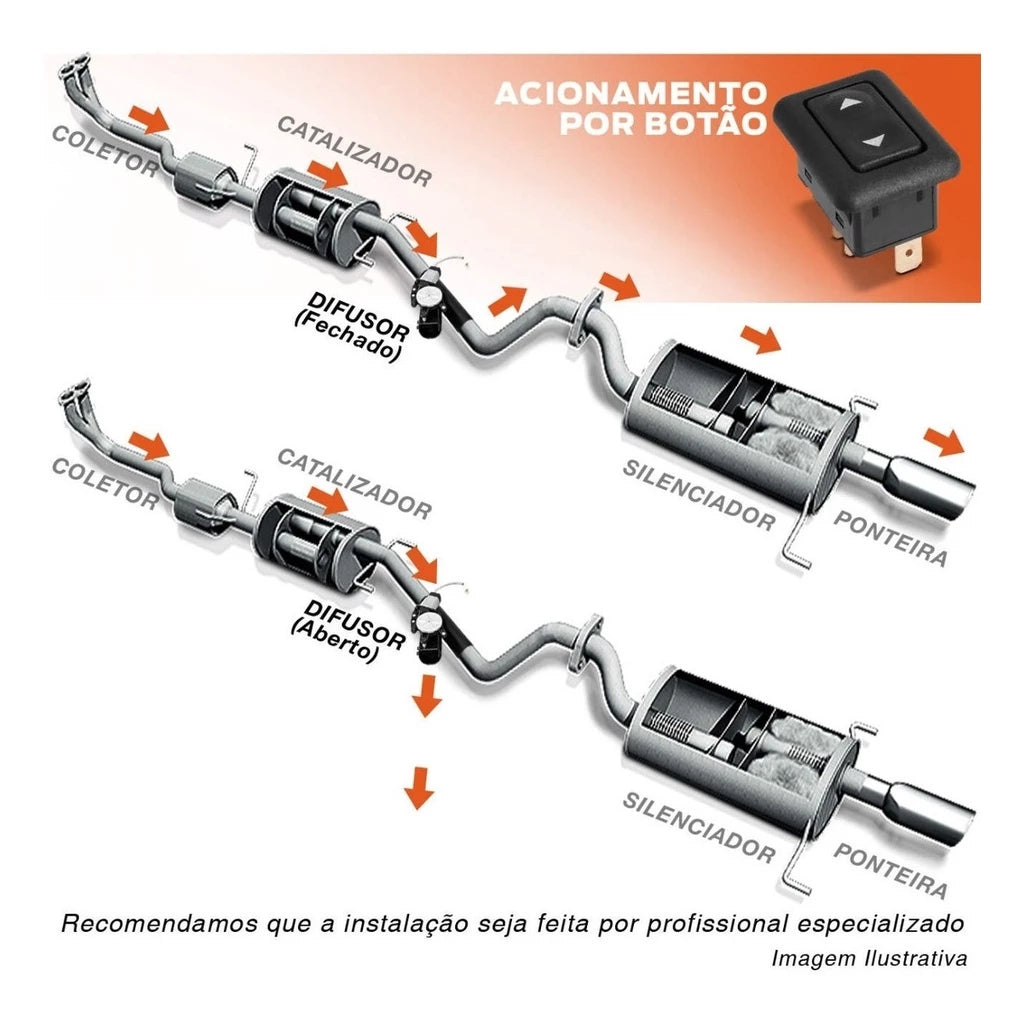 ACIONAMENTO
POR BOTÃO

COLETOR
CATALIZADOR
DIFUSOR
(Fechado)
SILENCIADOR
PONTEIRA

COLETOR
CATALIZADOR
DIFUSOR
(Aberto)
SILENCIADOR
PONTEIRA

Recomendamos que a instalação seja feita por profissional especializado
Imagem Ilustrativa